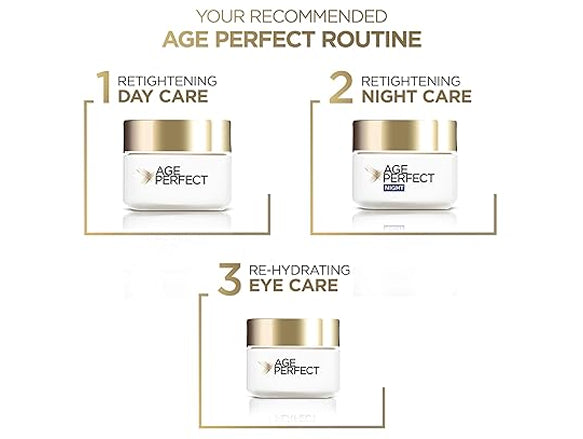 YOUR RECOMMENDED
AGE PERFECT ROUTINE

1 RETIGHTENING
DAY CARE

AGE
PERFECT

2 RETIGHTENING
NIGHT CARE

AGE
PERFECT
NIGHT

3 RE-HYDRATING
EYE CARE

AGE
PERFECT