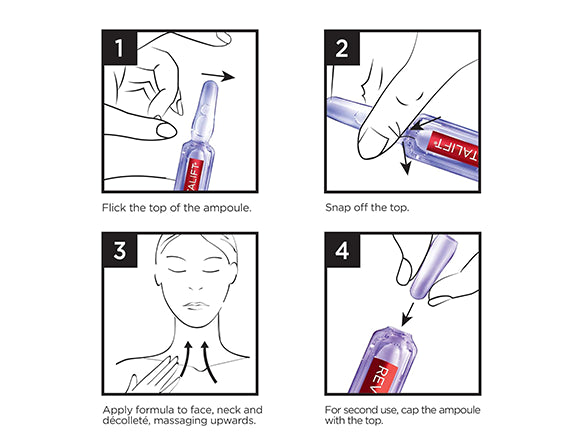 1

TALIFT

Flick the top of the ampoule.

2

TALIFT

Snap off the top.

3

Apply formula to face, neck and décolleté, massaging upwards.

4

REV

For second use, cap the ampoule with the top.