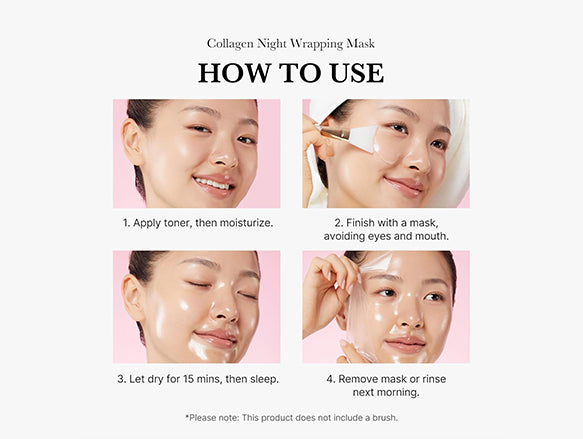 Collagen Night Wrapping Mask

HOW TO USE

1. Apply toner, then moisturize.

2. Finish with a mask, avoiding eyes and mouth.

3. Let dry for 15 mins, then sleep.

4. Remove mask or rinse next morning.

*Please note: This product does not include a brush.