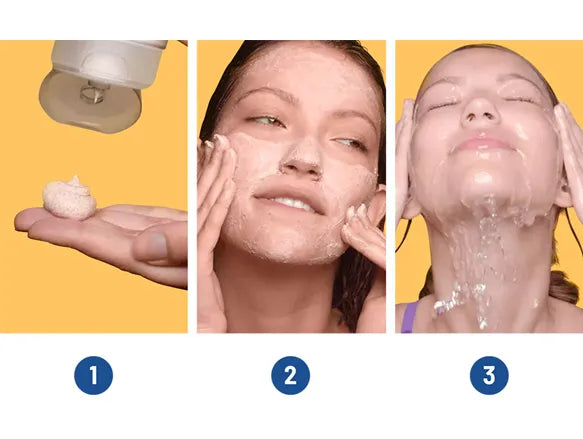 1

2

3