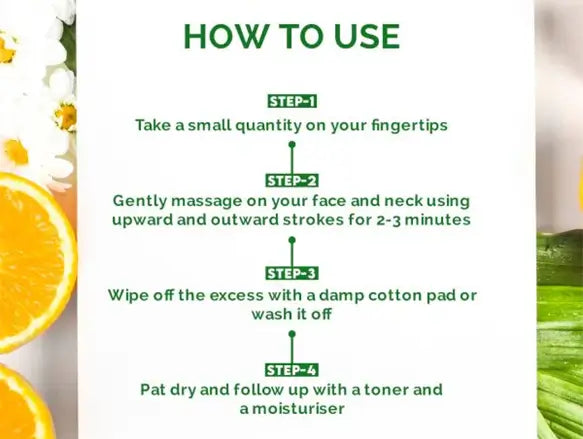 HOW TO USE

STEP-1
Take a small quantity on your fingertips

STEP-2
Gently massage on your face and neck using upward and outward strokes for 2-3 minutes

STEP-3
Wipe off the excess with a damp cotton pad or wash it off

STEP-4
Pat dry and follow up with a toner and a moisturiser