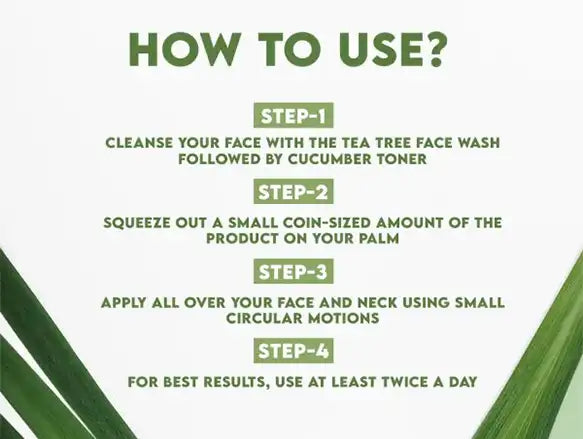 HOW TO USE?

STEP-1

CLEANSE YOUR FACE WITH THE TEA TREE FACE WASH FOLLOWED BY CUCUMBER TONER

STEP-2

SQUEEZE OUT A SMALL COIN-SIZED AMOUNT OF THE PRODUCT ON YOUR PALM

STEP-3

APPLY ALL OVER YOUR FACE AND NECK USING SMALL CIRCULAR MOTIONS

STEP-4

FOR BEST RESULTS, USE AT LEAST TWICE A DAY