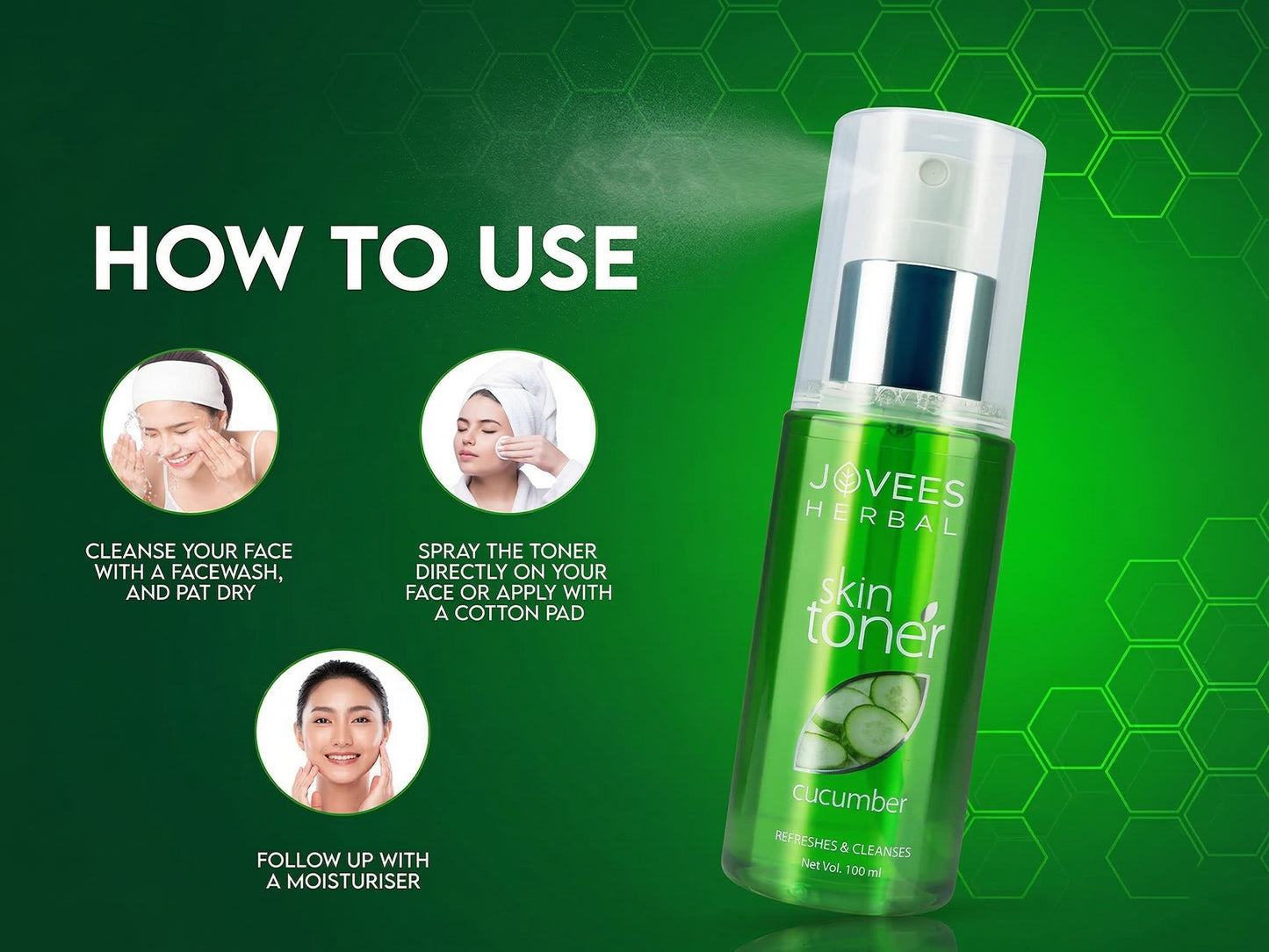 HOW TO USE

CLEANSE YOUR FACE WITH A FACEWASH, AND PAT DRY

SPRAY THE TONER DIRECTLY ON YOUR FACE OR APPLY WITH A COTTON PAD

FOLLOW UP WITH A MOISTURISER

JOVEES HERBAL

skin toner

cucumber

REFRESHES & CLEANSES

Net Vol. 100 ml