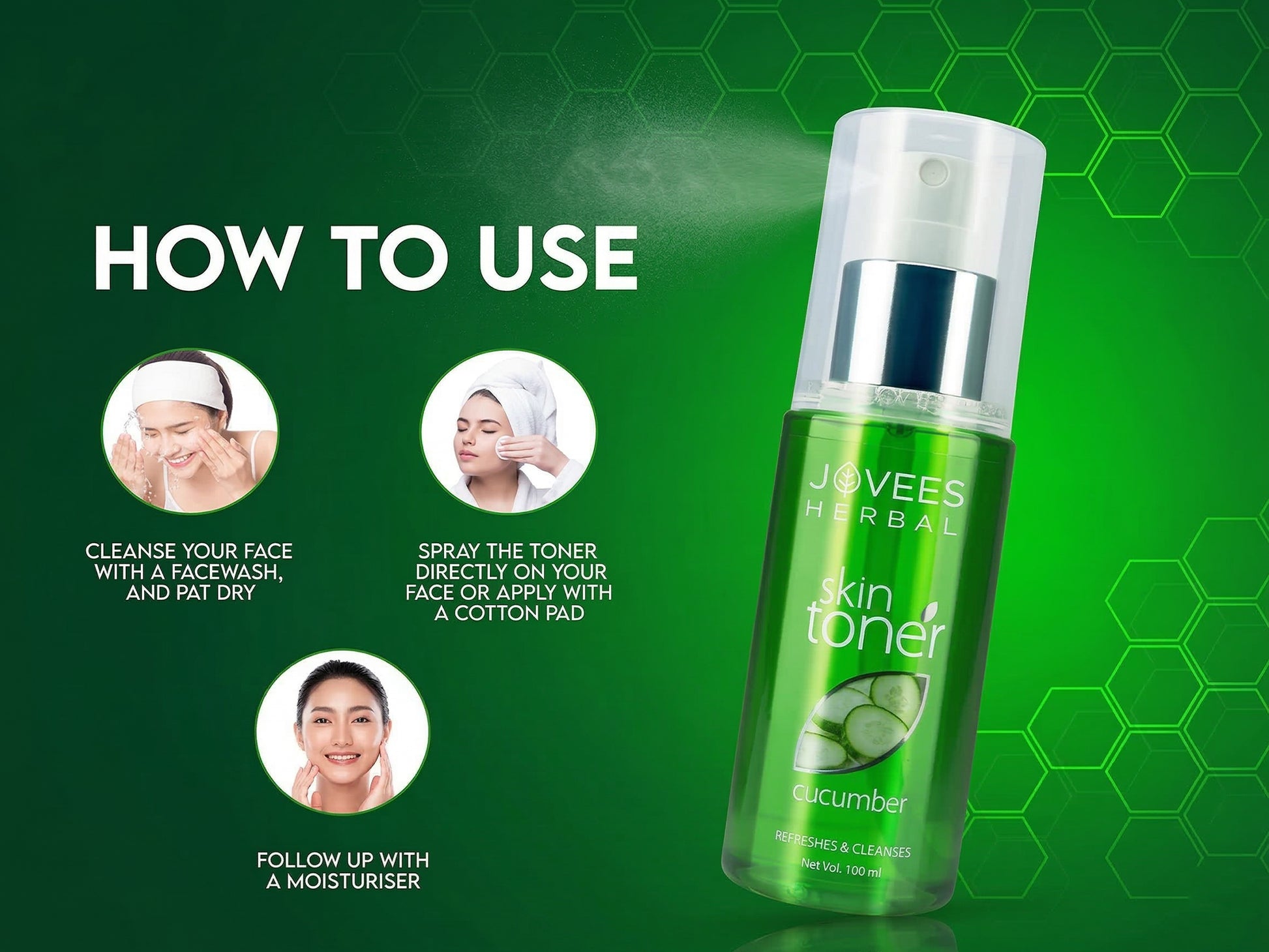 HOW TO USE

CLEANSE YOUR FACE WITH A FACEWASH, AND PAT DRY

SPRAY THE TONER DIRECTLY ON YOUR FACE OR APPLY WITH A COTTON PAD

FOLLOW UP WITH A MOISTURISER

JOVEES HERBAL

skin toner

cucumber

REFRESHES & CLEANSES

Net Vol. 100 ml