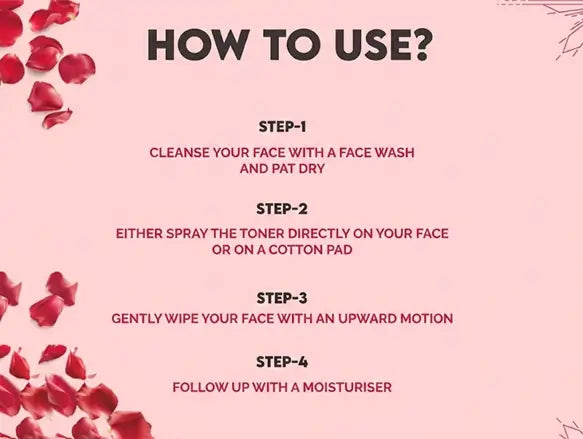 HOW TO USE?

STEP-1

CLEANSE YOUR FACE WITH A FACE WASH AND PAT DRY

STEP-2

EITHER SPRAY THE TONER DIRECTLY ON YOUR FACE OR ON A COTTON PAD

STEP-3

GENTLY WIPE YOUR FACE WITH AN UPWARD MOTION

STEP-4

FOLLOW UP WITH A MOISTURISER