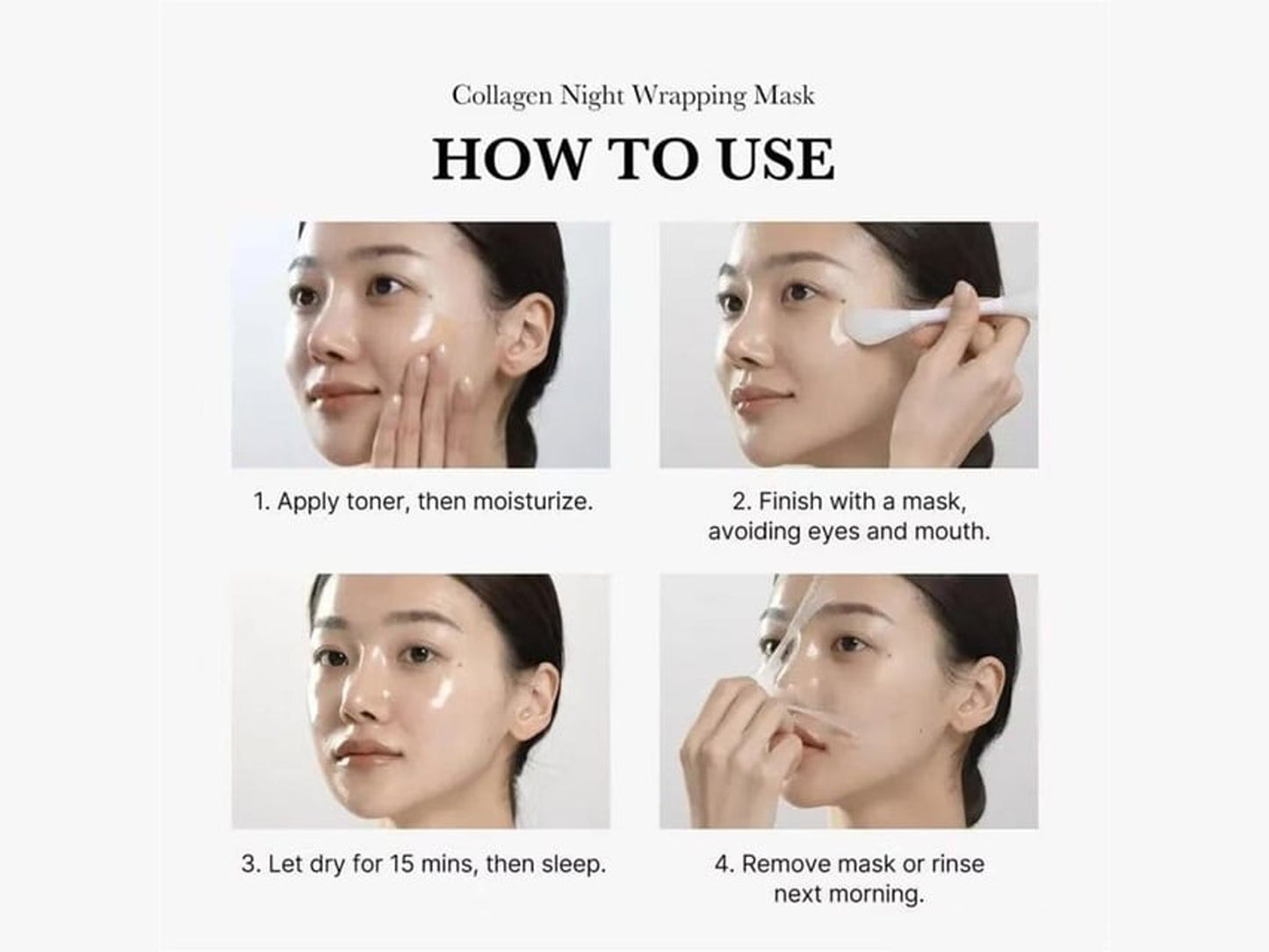 Collagen Night Wrapping Mask

HOW TO USE

1. Apply toner, then moisturize.

2. Finish with a mask, avoiding eyes and mouth.

3. Let dry for 15 mins, then sleep.

4. Remove mask or rinse next morning.