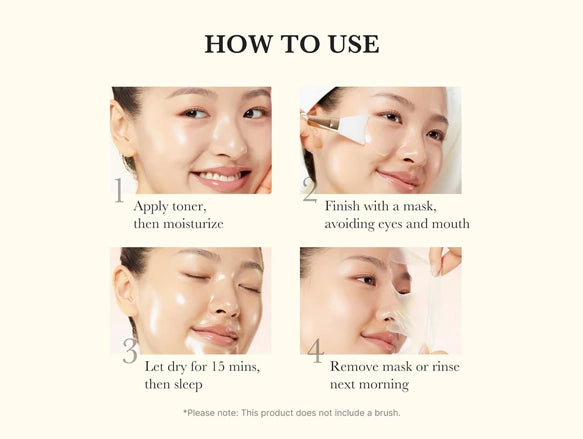 HOW TO USE

1
Apply toner, then moisturize

2
Finish with a mask, avoiding eyes and mouth

3
Let dry for 15 mins, then sleep

4
Remove mask or rinse next morning

*Please note: This product does not include a brush.