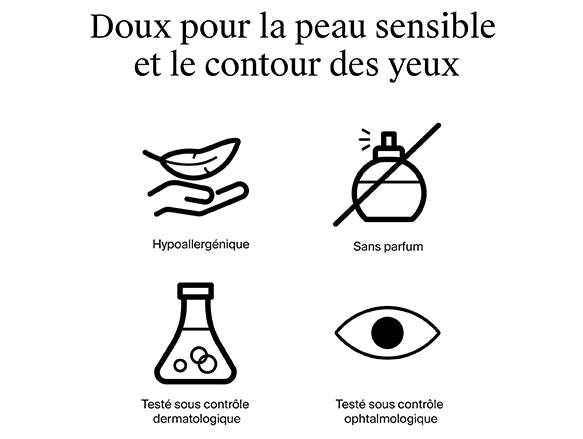 Doux pour la peau sensible et le contour des yeux

Hypoallergénique

Sans parfum

Testé sous contrôle dermatologique

Testé sous contrôle ophtalmologique