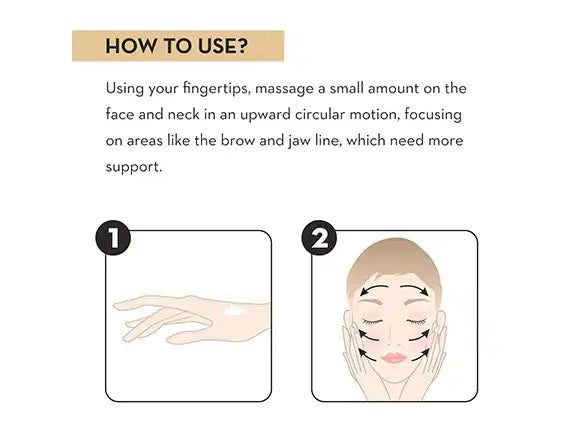 HOW TO USE?

Using your fingertips, massage a small amount on the face and neck in an upward circular motion, focusing on areas like the brow and jaw line, which need more support.

1

2