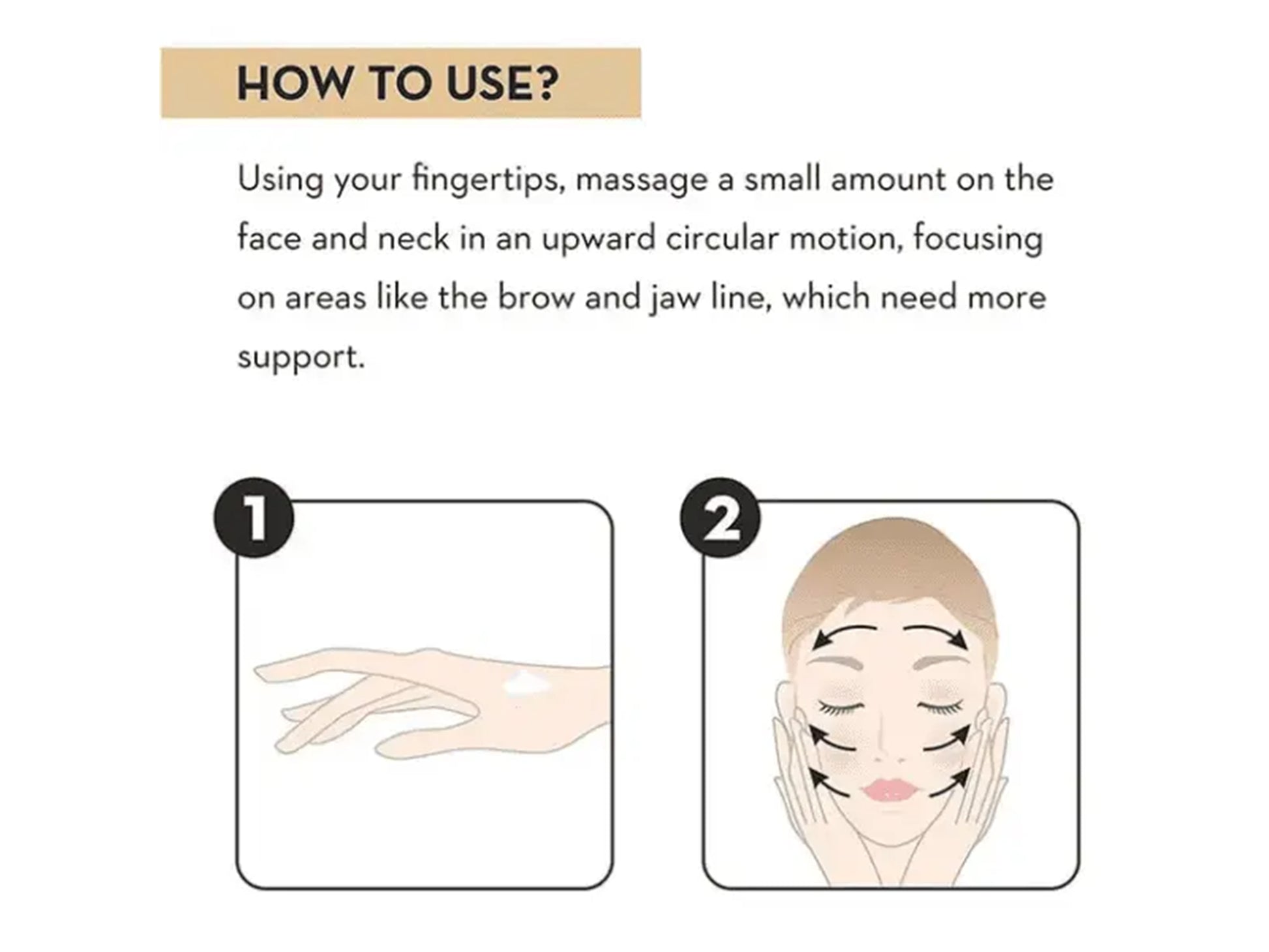 HOW TO USE?

Using your fingertips, massage a small amount on the face and neck in an upward circular motion, focusing on areas like the brow and jaw line, which need more support.

1

2