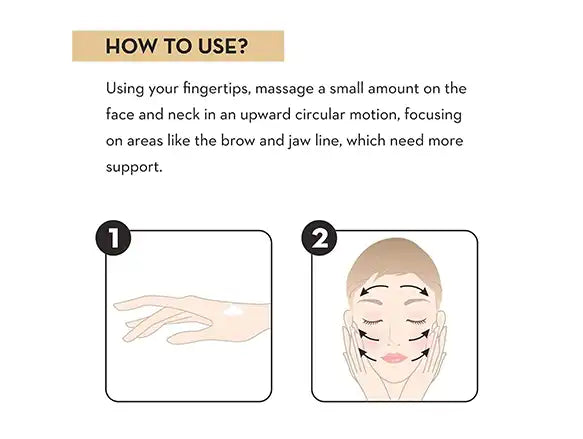 HOW TO USE?

Using your fingertips, massage a small amount on the face and neck in an upward circular motion, focusing on areas like the brow and jaw line, which need more support.

1

2