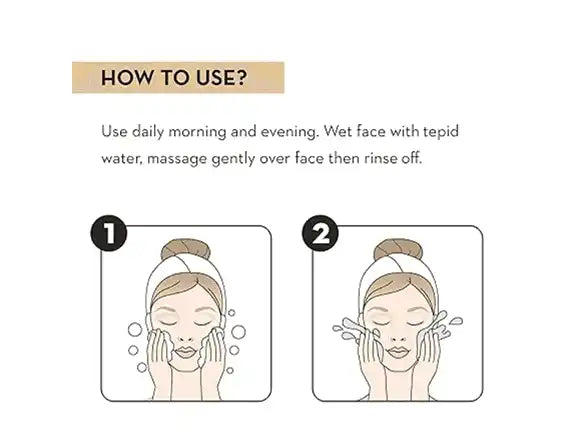 HOW TO USE?

Use daily morning and evening. Wet face with tepid water, massage gently over face then rinse off.

1

2